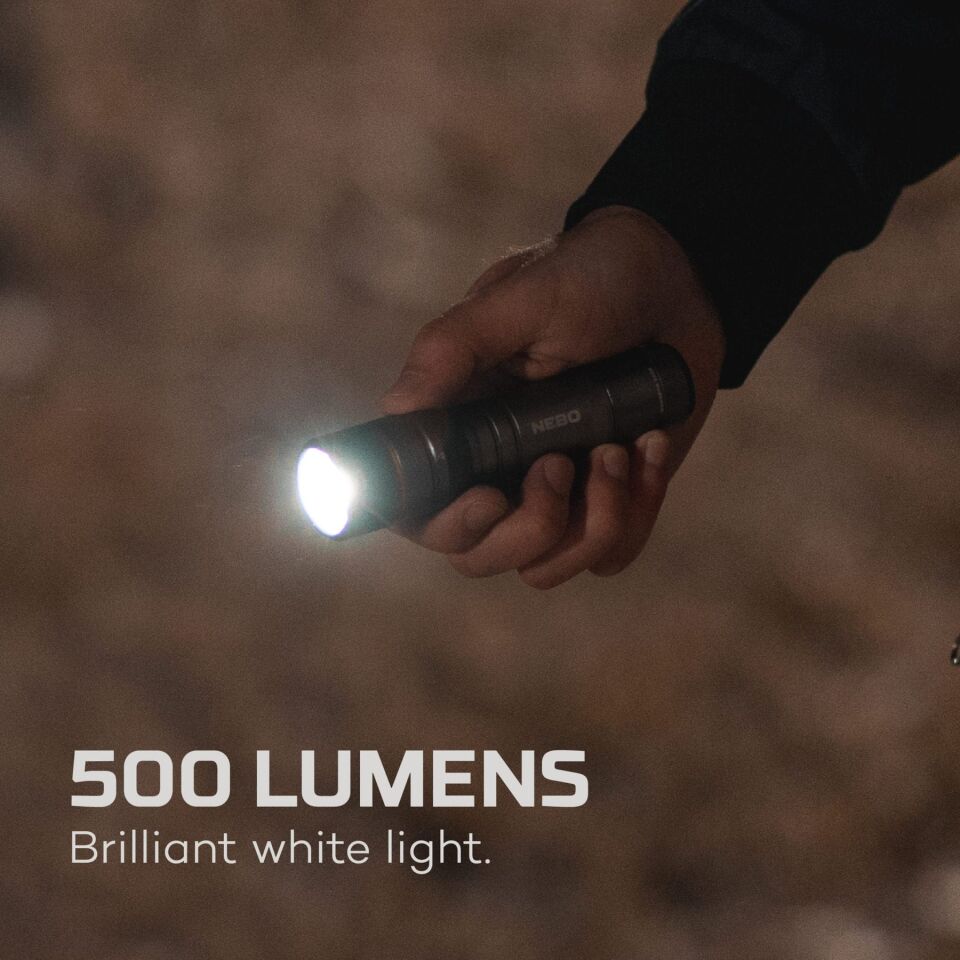 NEBO

500 LUMENS
Brilliant white light.