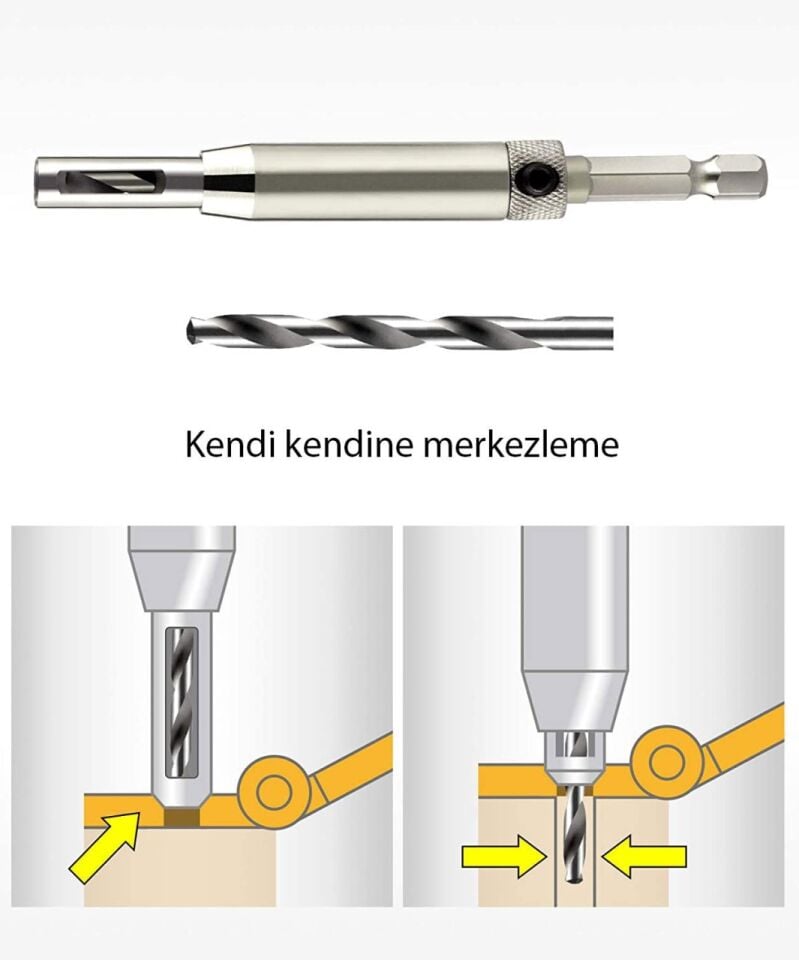 Kendi kendine merkezleme